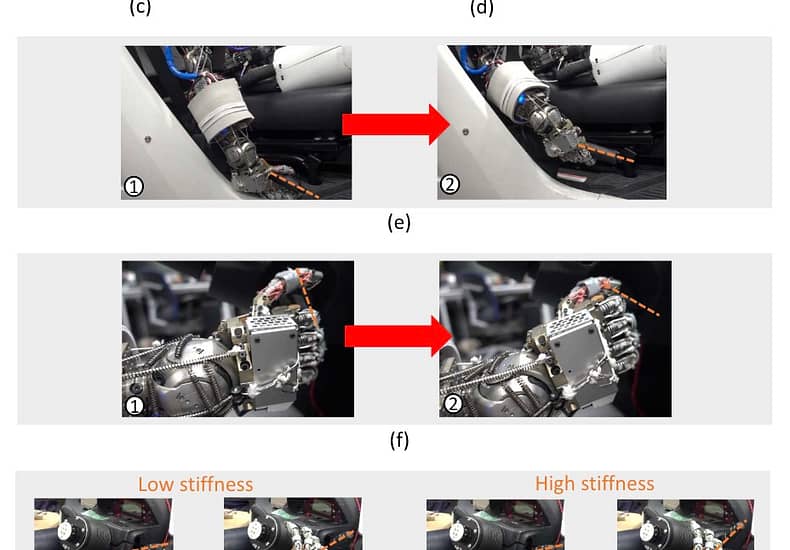 (c)

(d)

① ②

(e)

① ②

(f)

Low stiffness

High stiffness